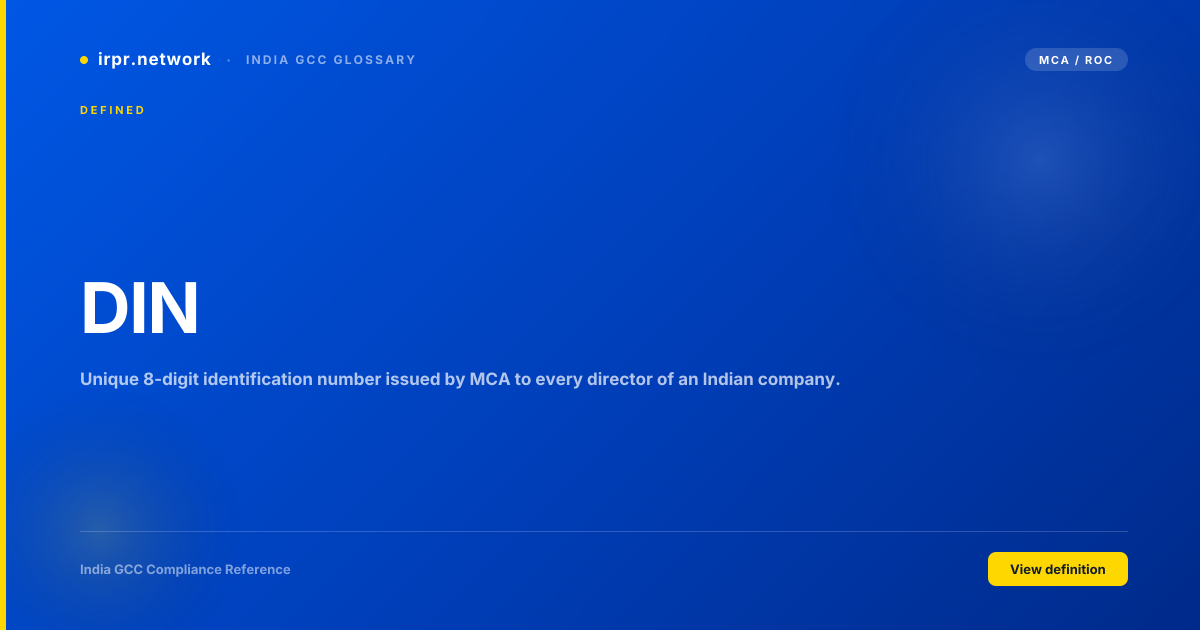 • irpr.network · INDIA GCC GLOSSARY

MCA / ROC

DEFINED

DIN

Unique 8-digit identification number issued by MCA to every director of an Indian company.

India GCC Compliance Reference

View definition