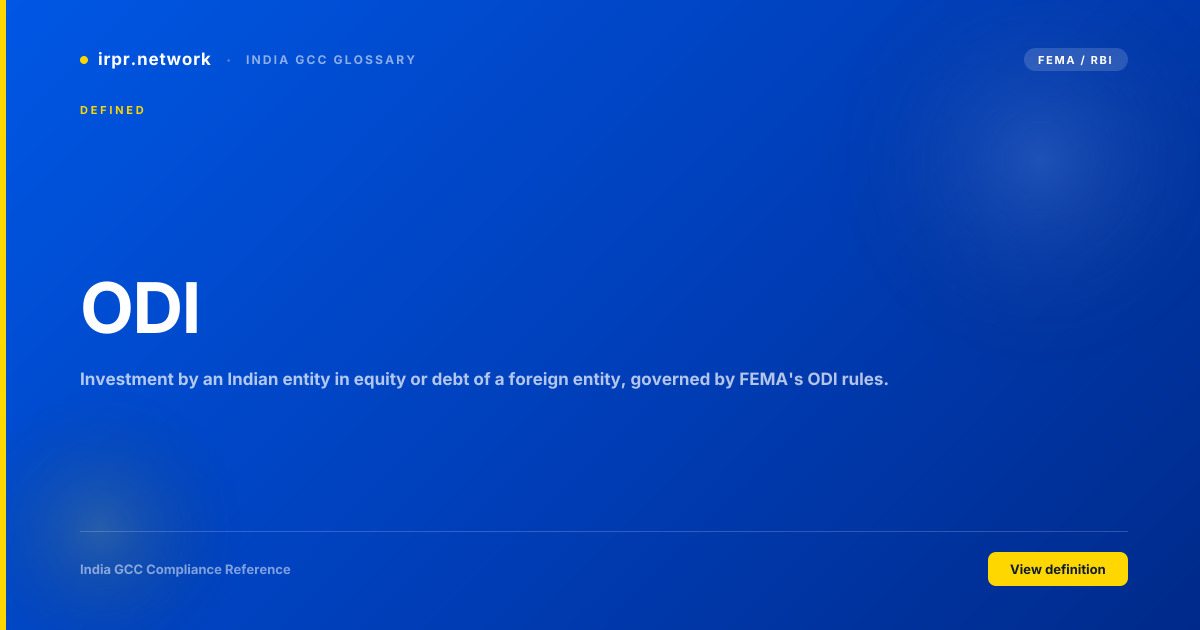 irpr.network · INDIA GCC GLOSSARY

FEMA / RBI

DEFINED

ODI

Investment by an Indian entity in equity or debt of a foreign entity, governed by FEMA's ODI rules.

India GCC Compliance Reference

View definition